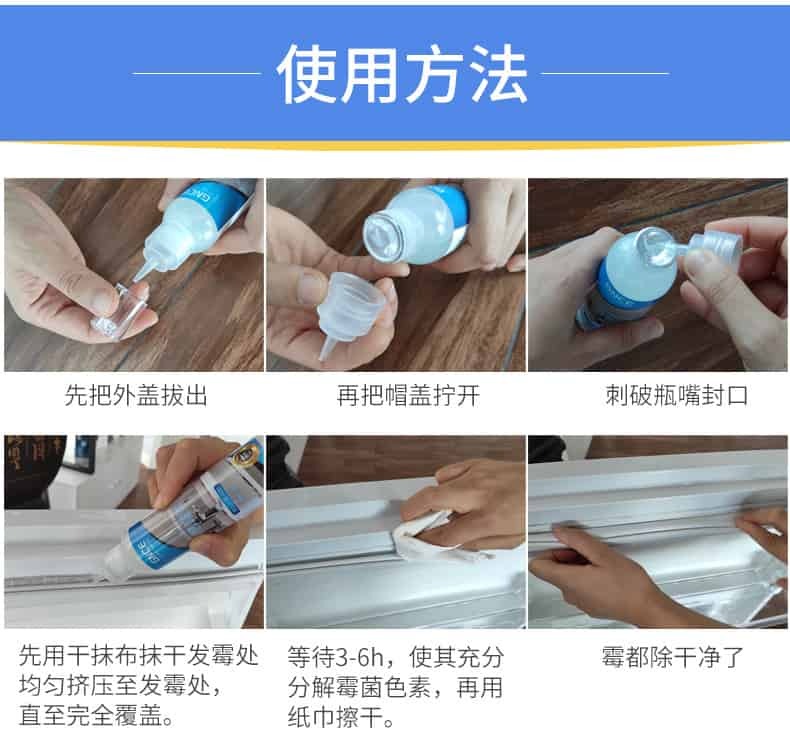 使用方法

先把外盖拔出

再把帽盖拧开

刺破瓶嘴封口

先用干抹布抹干发霉处均匀挤压至发霉处，直至完全覆盖。

等待3-6h，使其充分分解霉菌色素，再用纸巾擦干。

霉都除干净了